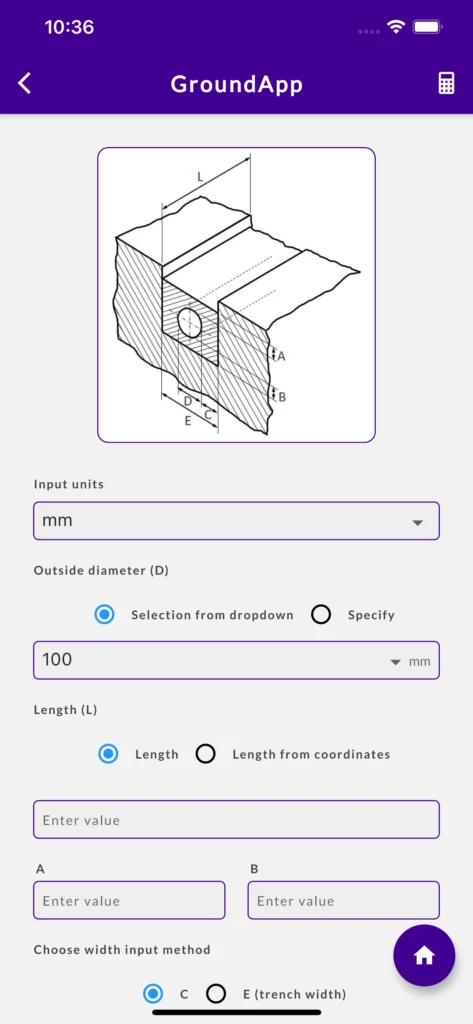 10:36

GroundApp

L
A
B
D
C
E

Input units

mm

Outside diameter (D)

Selection from dropdown
Specify

100
mm

Length (L)

Length
Length from coordinates

Enter value

A
Enter value

B
Enter value

Choose width input method

C
E (trench width)